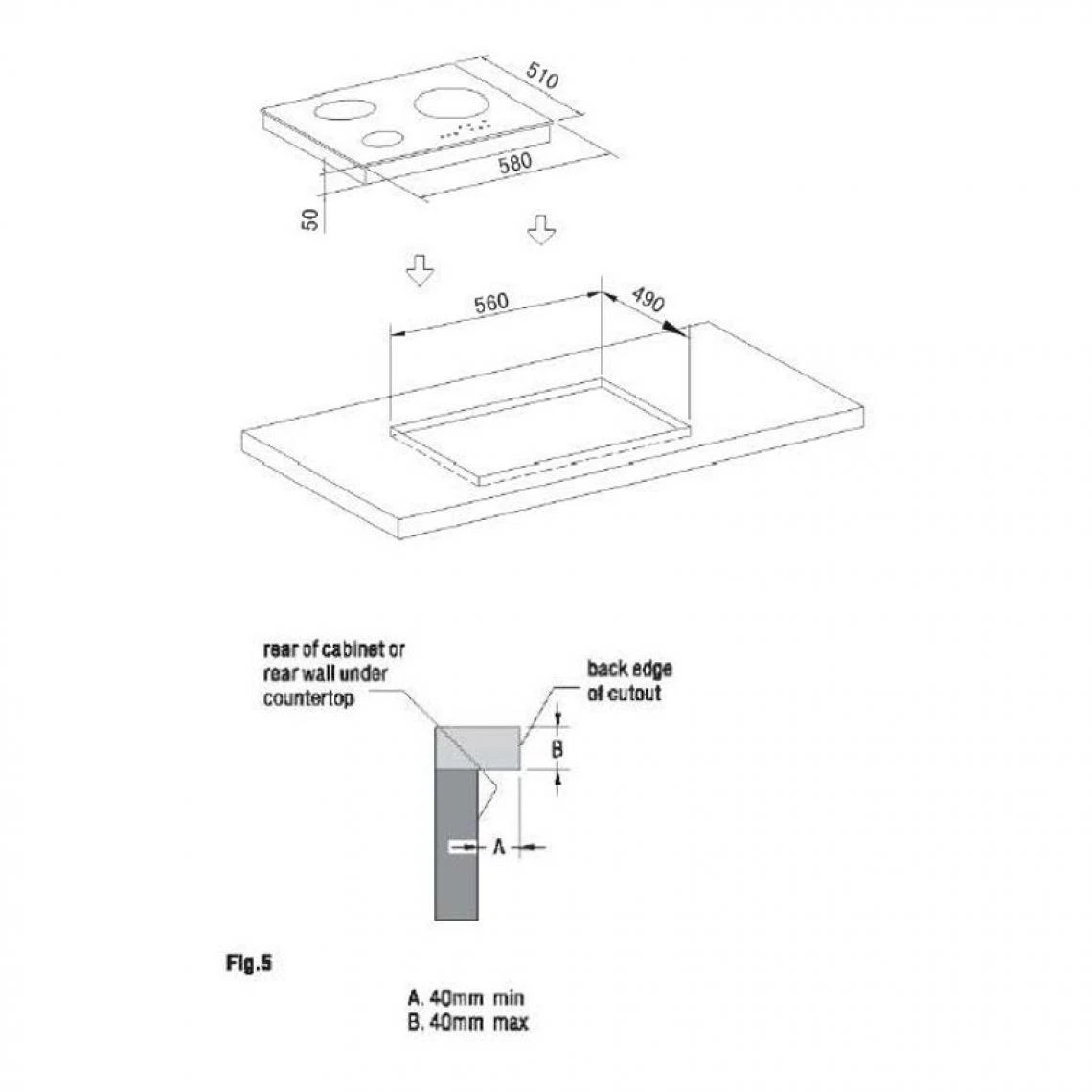 510
580
50
560
490

rear of cabinet or rear wall under countertop

back edge of cutout

B

A

Fig.5

A. 40mm min
B. 40mm max